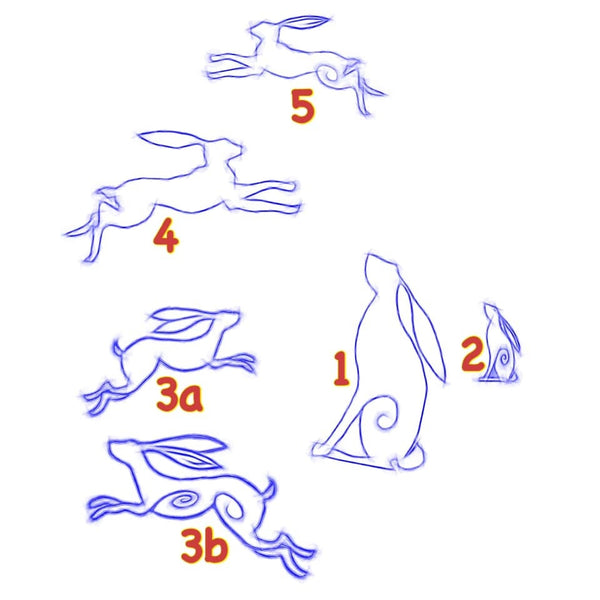 5

4

3a

1

2

3b